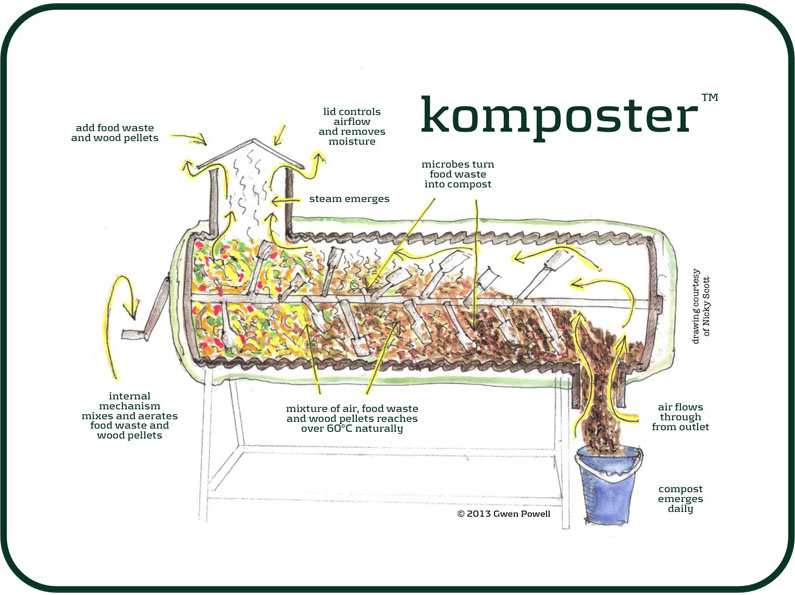 komposter™

add food waste and wood pellets

lid controls airflow and removes moisture

steam emerges

microbes turn food waste into compost

drawing courtesy of Nicky Scott

internal mechanism mixes and aerates food waste and wood pellets

mixture of air, food waste and wood pellets reaches over 60°C naturally

air flows through from outlet

compost emerges daily

© 2013 Gwen Powell